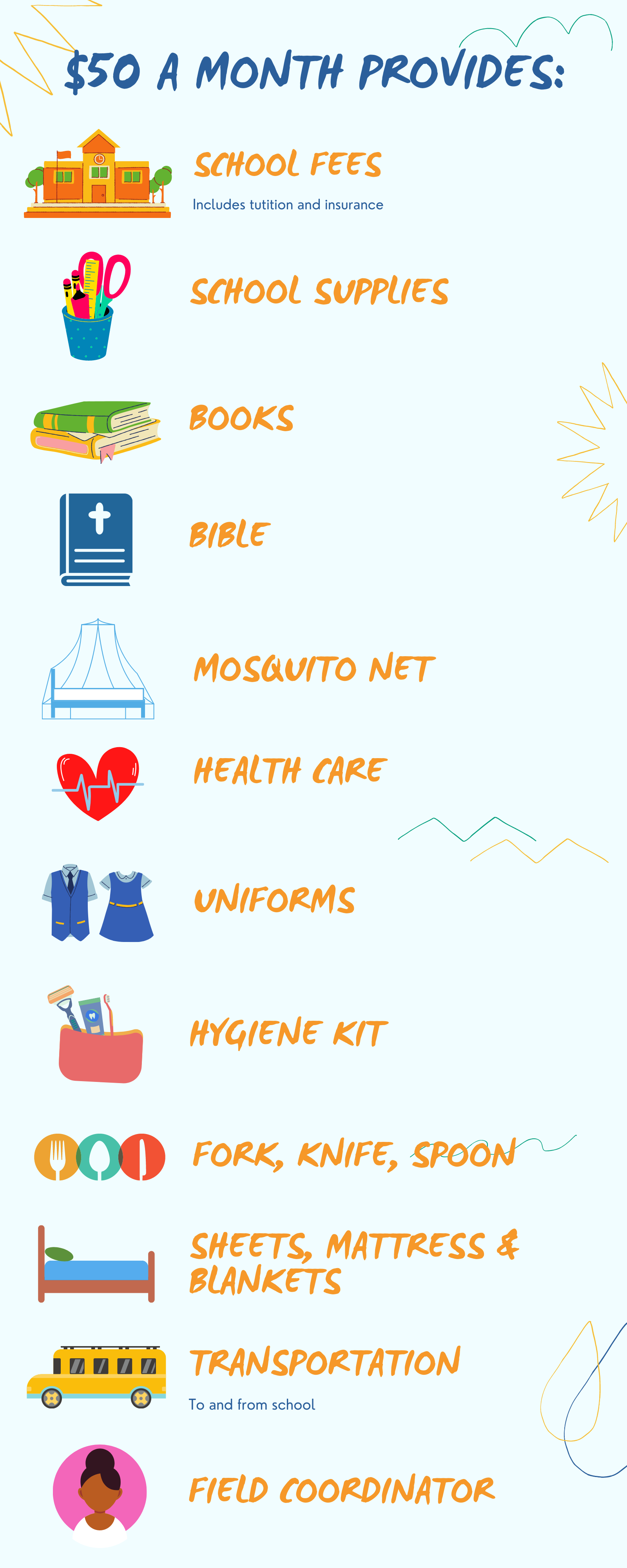 $50 A MONTH PROVIDES:

SCHOOL FEES

Includes tutition and insurance

SCHOOL SUPPLIES

BOOKS

BIBLE

MOSQUITO NET

HEALTH CARE

UNIFORMS

HYGIENE KIT

FORK, KNIFE, SPOON

SHEETS, MATTRESS & BLANKETS

TRANSPORTATION

To and from school

FIELD COORDINATOR